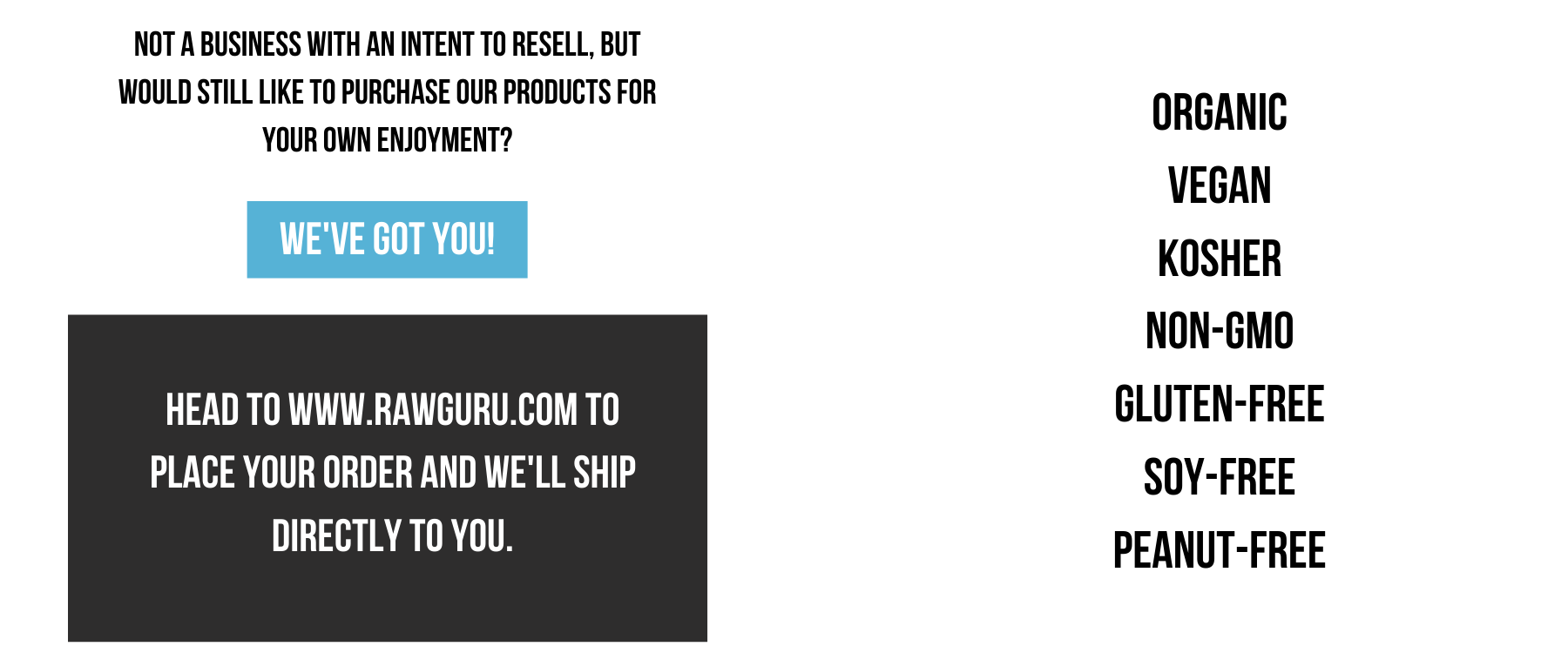 NOT A BUSINESS WITH AN INTENT TO RESELL, BUT WOULD STILL LIKE TO PURCHASE OUR PRODUCTS FOR YOUR OWN ENJOYMENT?

WE'VE GOT YOU!

HEAD TO WWW.RAWGURU.COM TO PLACE YOUR ORDER AND WE'LL SHIP DIRECTLY TO YOU.

ORGANIC
VEGAN
KOSHER
NON-GMO
GLUTEN-FREE
SOY-FREE
PEANUT-FREE